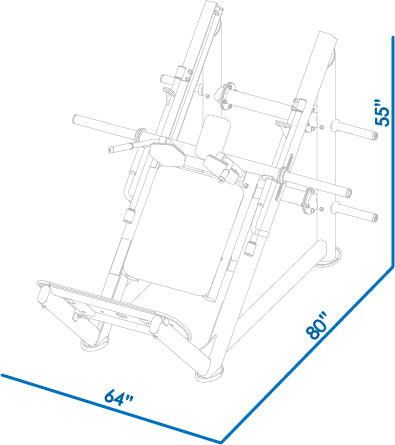 55"

80"

64"