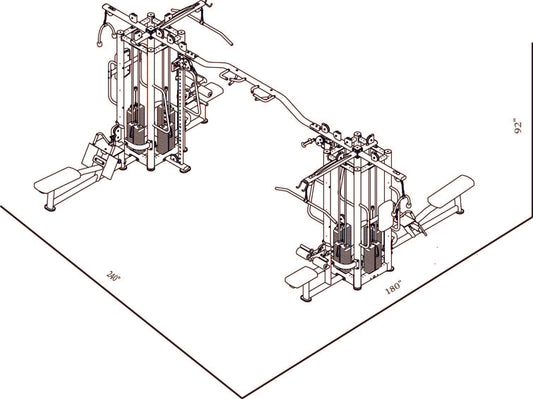 92"

240"

180"