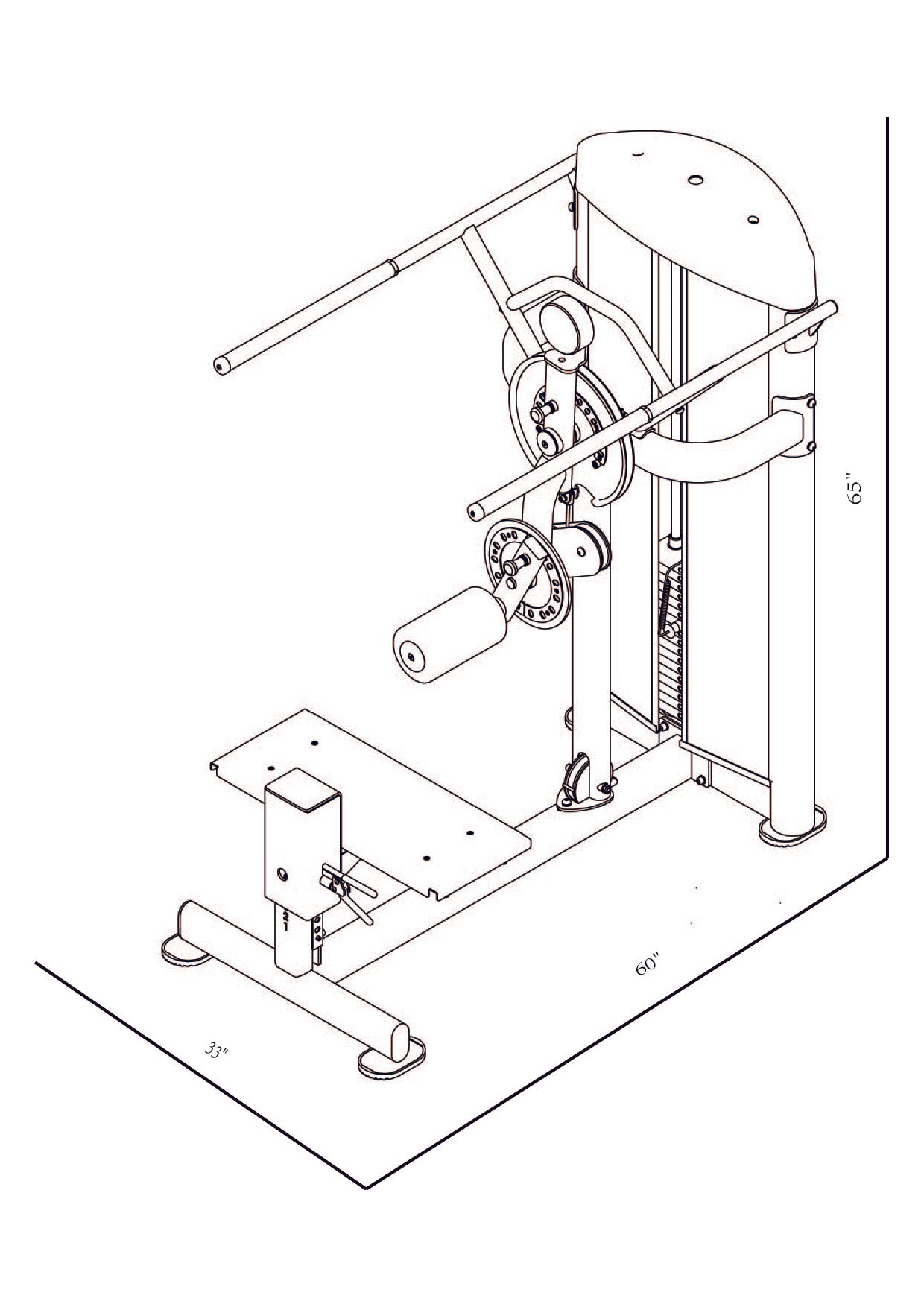 65"

2
1

60"

33"